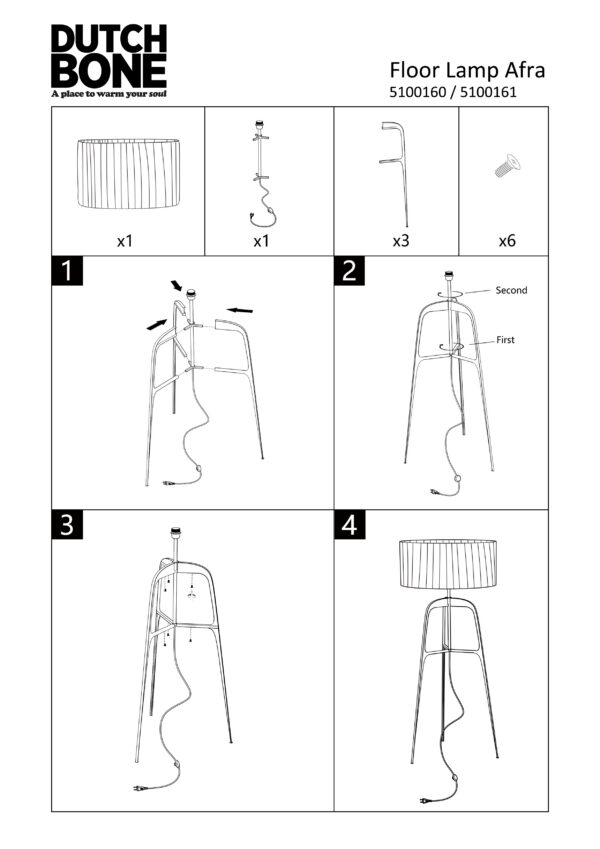 DUTCH BONE
A place to warm your soul

Floor Lamp Afra
5100160 / 5100161

x1

x1

x3

x6

1

2

Second

First

3

4